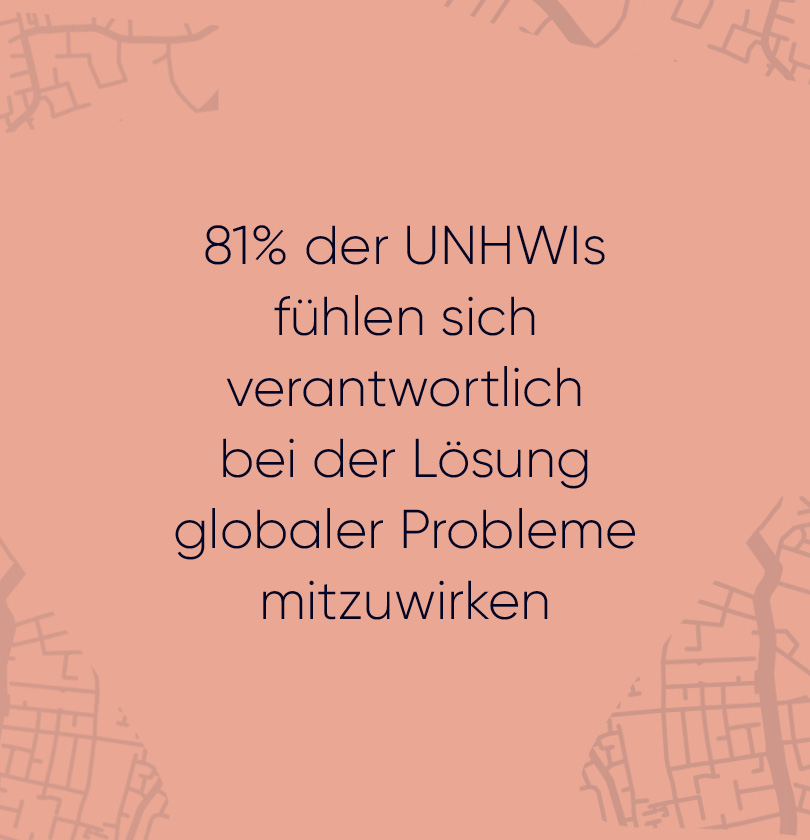 81% der UNHWIs fühlen sich verantwortlich bei der Lösung globaler Probleme mitzuwirken