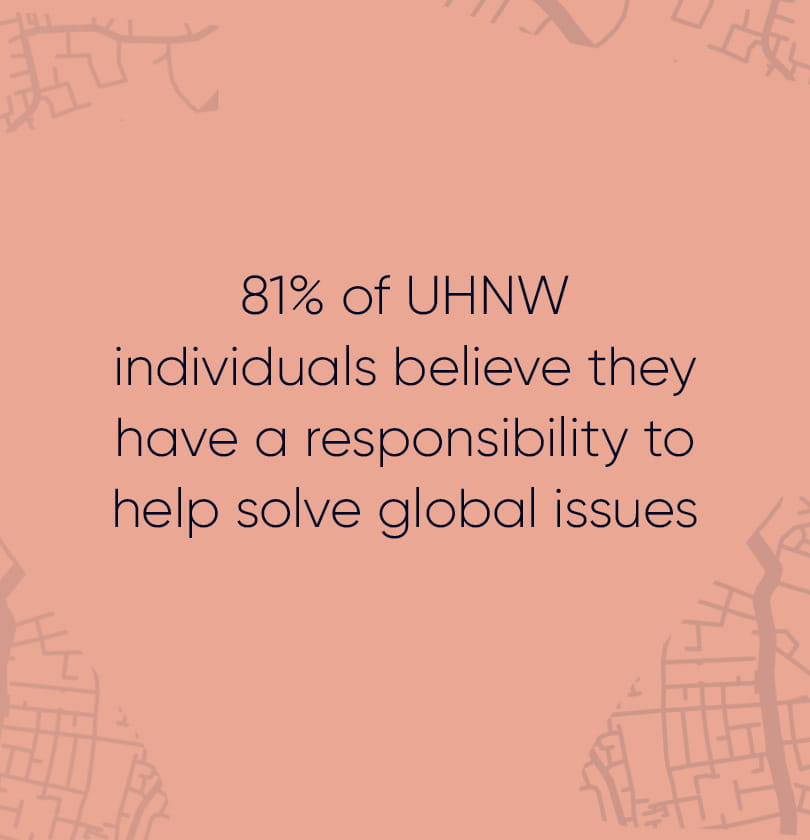 81% of UHNW individuals believe they have a responsibility to help solve global issues