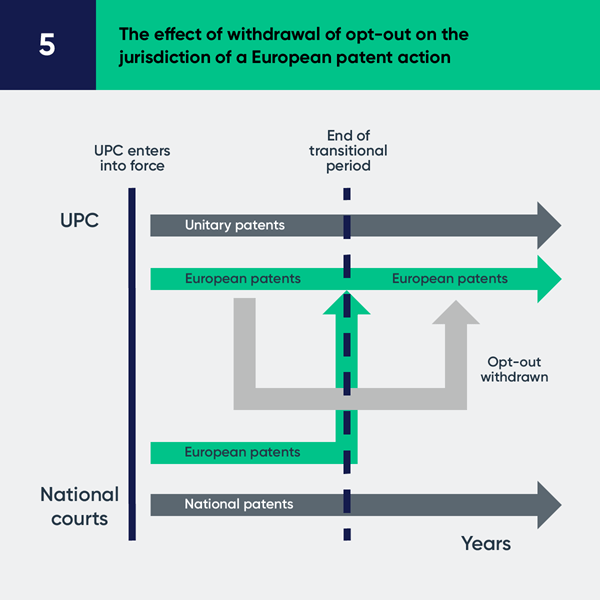 5

The effect of withdrawal of opt-out on the jurisdiction of a European patent action

UPC enters into force

End of transitional period

UPC

Unitary patents

European patents

European patents

Opt-out withdrawn

European patents

National courts

National patents

Years