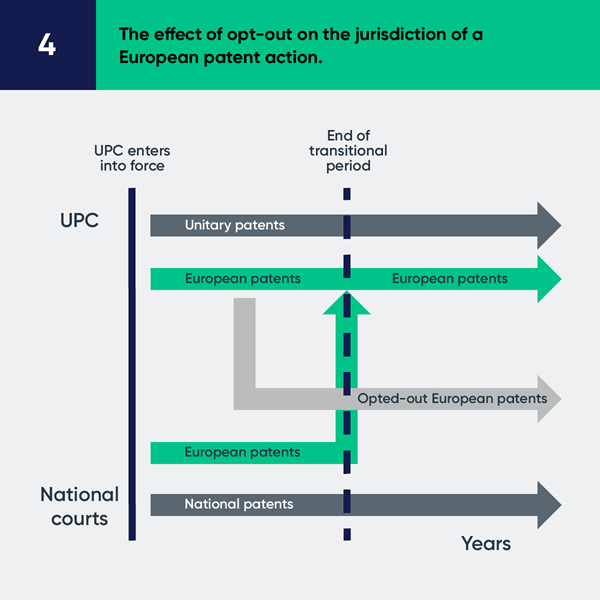 4

The effect of opt-out on the jurisdiction of a European patent action.

UPC enters into force

End of transitional period

UPC

Unitary patents

European patents

European patents

Opted-out European patents

European patents

National courts

National patents

Years