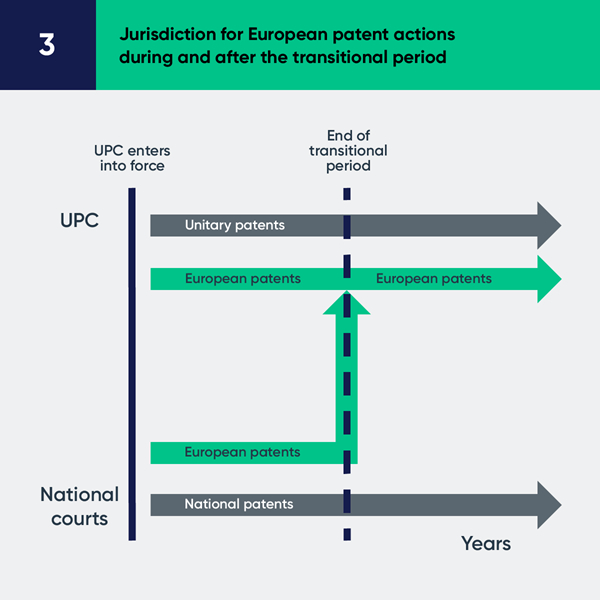 3

Jurisdiction for European patent actions during and after the transitional period

UPC enters into force

End of transitional period

UPC

Unitary patents

European patents

European patents

European patents

National courts

National patents

Years