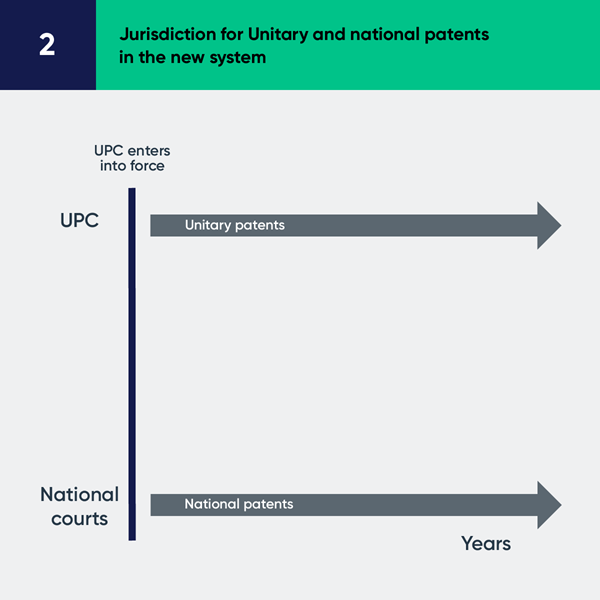 2

Jurisdiction for Unitary and national patents in the new system

UPC enters into force

UPC

Unitary patents

National courts

National patents

Years