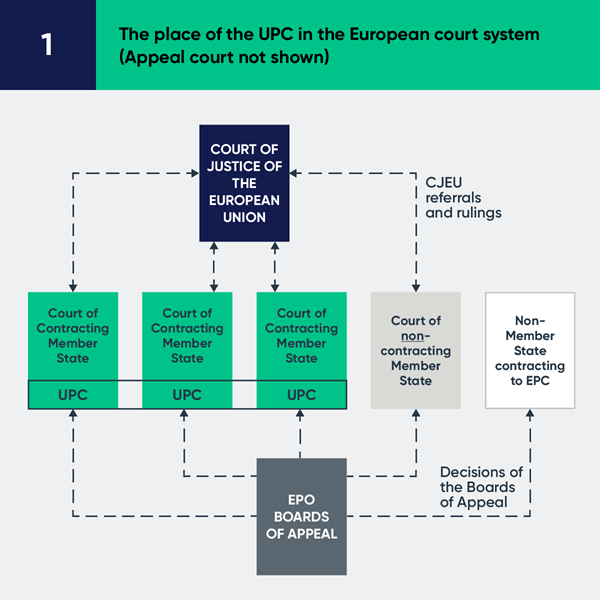 1

The place of the UPC in the European court system (Appeal court not shown)

COURT OF JUSTICE OF THE EUROPEAN UNION

CJEU referrals and rulings

Court of Contracting Member State

UPC

Court of Contracting Member State

UPC

Court of Contracting Member State

UPC

Court of non-contracting Member State

Non-Member State contracting to EPC

Decisions of the Boards of Appeal

EPO BOARDS OF APPEAL